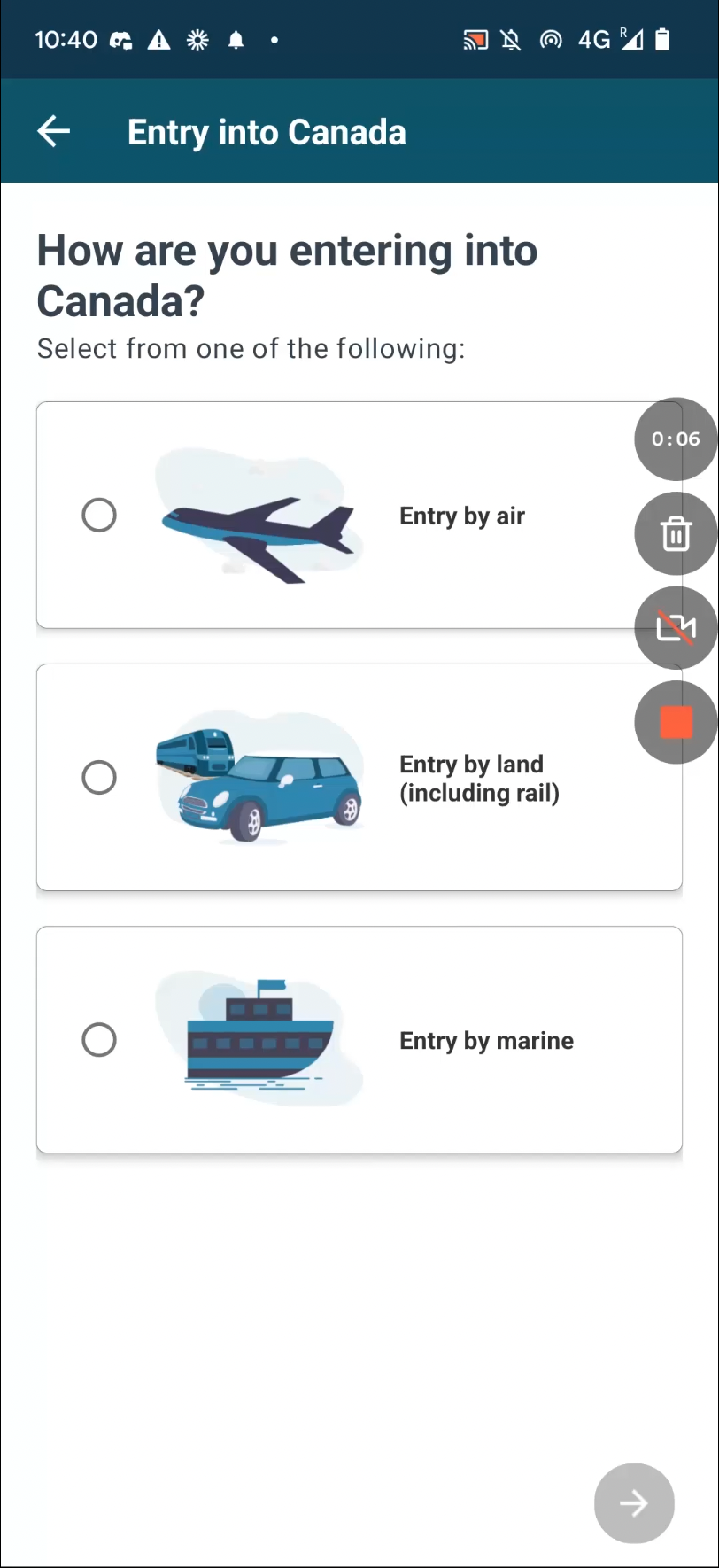 10:40 4G R

Entry into Canada

How are you entering into Canada?

Select from one of the following:

0:06

Entry by air

Entry by land (including rail)

Entry by marine