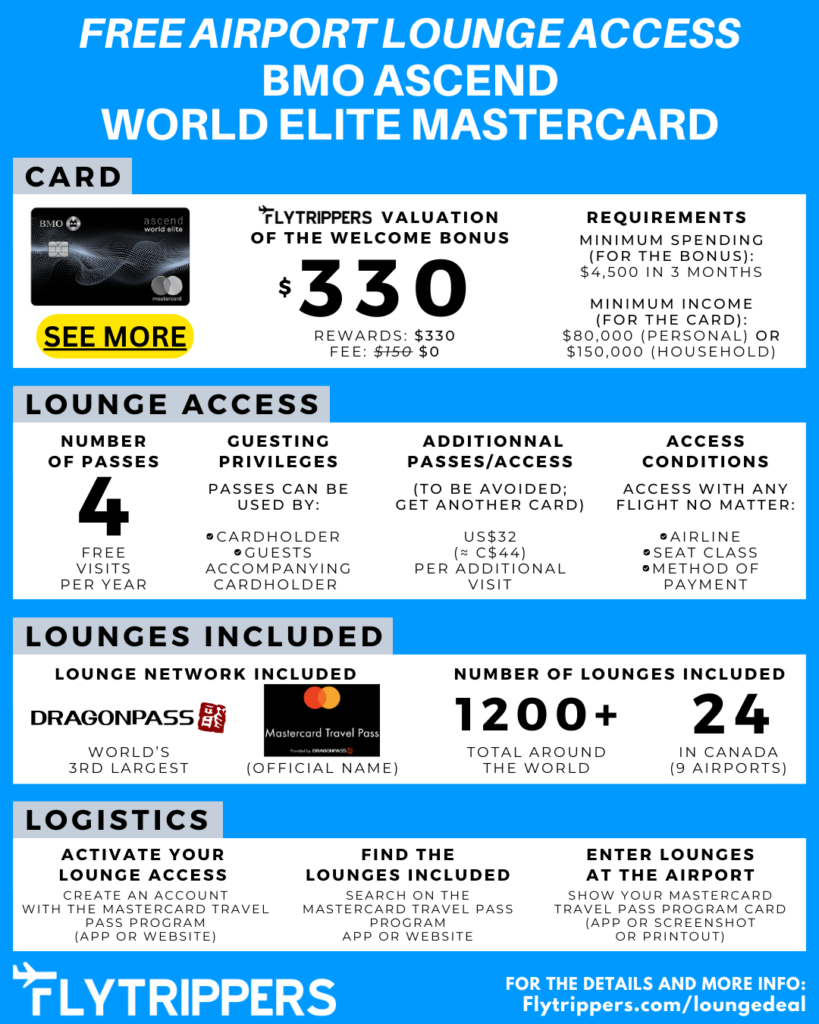 FREE AIRPORT LOUNGE ACCESS
BMO ASCEND
WORLD ELITE MASTERCARD

CARD

BMO ascend world elite mastercard

SEE MORE

FLYTRIPPERS VALUATION OF THE WELCOME BONUS

$330

REWARDS: $330
FEE: ~~$150~~ $0

REQUIREMENTS

MINIMUM SPENDING (FOR THE BONUS): $4,500 IN 3 MONTHS

MINIMUM INCOME (FOR THE CARD): $80,000 (PERSONAL) OR $150,000 (HOUSEHOLD)

LOUNGE ACCESS

NUMBER OF PASSES

4

FREE VISITS PER YEAR

GUESTING PRIVILEGES

PASSES CAN BE USED BY:

CARDHOLDER
GUESTS ACCOMPANYING CARDHOLDER

ADDITIONNAL PASSES/ACCESS

(TO BE AVOIDED; GET ANOTHER CARD)

US$32 (≈ C$44) PER ADDITIONAL VISIT

ACCESS CONDITIONS

ACCESS WITH ANY FLIGHT NO MATTER:

AIRLINE
SEAT CLASS
METHOD OF PAYMENT

LOUNGES INCLUDED

LOUNGE NETWORK INCLUDED

DRAGONPASS

WORLD'S 3RD LARGEST

Mastercard Travel Pass
Provided by DRAGONPASS

(OFFICIAL NAME)

NUMBER OF LOUNGES INCLUDED

1200+

TOTAL AROUND THE WORLD

24

IN CANADA (9 AIRPORTS)

LOGISTICS

ACTIVATE YOUR LOUNGE ACCESS

CREATE AN ACCOUNT WITH THE MASTERCARD TRAVEL PASS PROGRAM (APP OR WEBSITE)

FIND THE LOUNGES INCLUDED

SEARCH ON THE MASTERCARD TRAVEL PASS PROGRAM APP OR WEBSITE

ENTER LOUNGES AT THE AIRPORT

SHOW YOUR MASTERCARD TRAVEL PASS PROGRAM CARD (APP OR SCREENSHOT OR PRINTOUT)

FLYTRIPPERS

FOR THE DETAILS AND MORE INFO:
Flytrippers.com/loungedeal